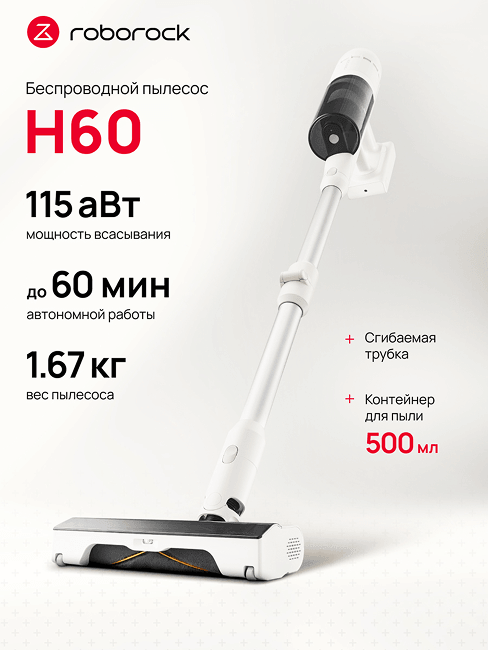 roborock

Беспроводной пылесос

H60

115 аВт
мощность всасывания

до 60 мин
автономной работы

1.67 кг
вес пылесоса

+ Сгибаемая трубка

+ Контейнер для пыли
500 мл